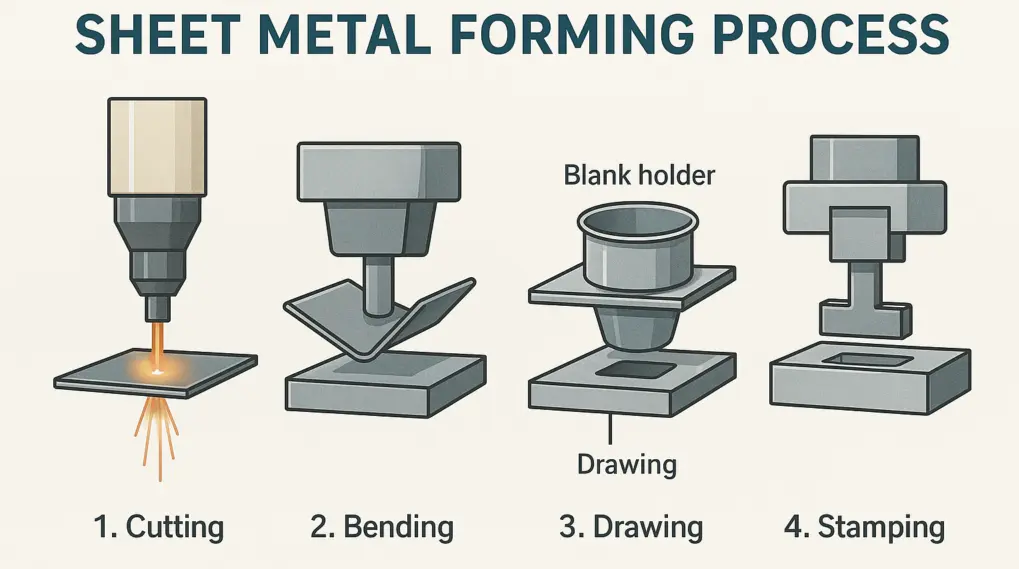 SHEET METAL FORMING PROCESS

Blank holder

Drawing

1. Cutting
2. Bending
3. Drawing
4. Stamping