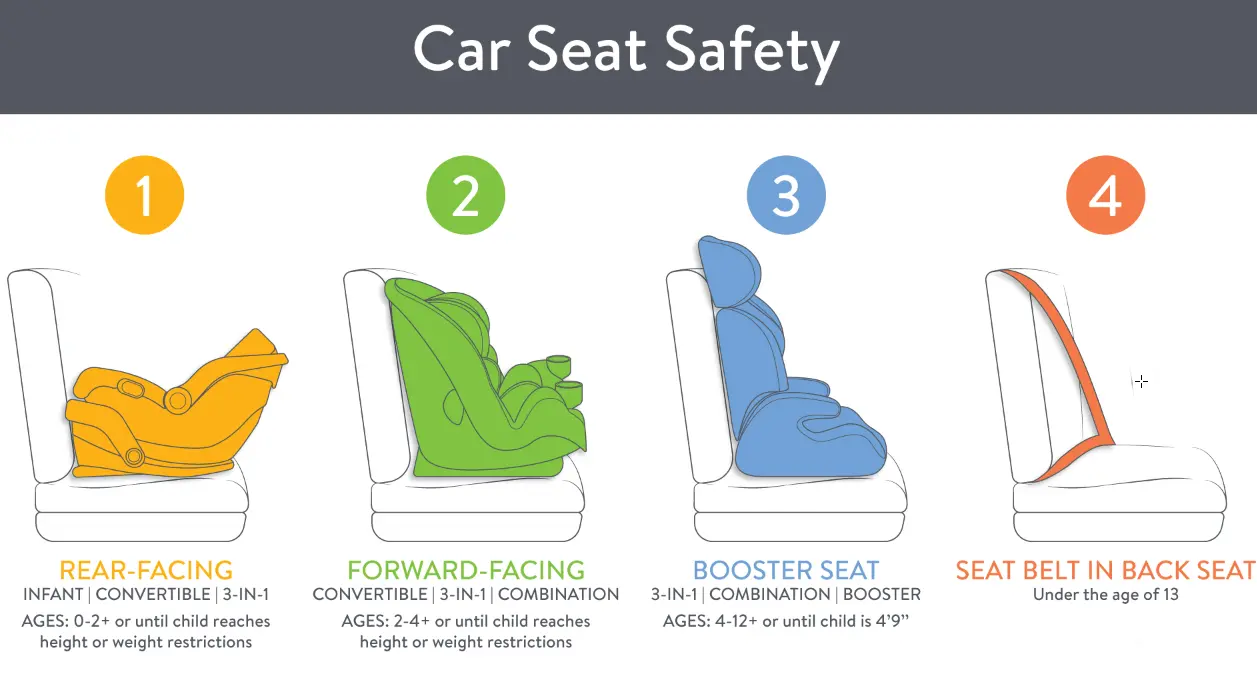 Car Seat Safety

1

REAR-FACING
INFANT | CONVERTIBLE | 3-IN-1
AGES: 0-2+ or until child reaches height or weight restrictions

2

FORWARD-FACING
CONVERTIBLE | 3-IN-1 | COMBINATION
AGES: 2-4+ or until child reaches height or weight restrictions

3

BOOSTER SEAT
3-IN-1 | COMBINATION | BOOSTER
AGES: 4-12+ or until child is 4'9"

4

SEAT BELT IN BACK SEAT
Under the age of 13